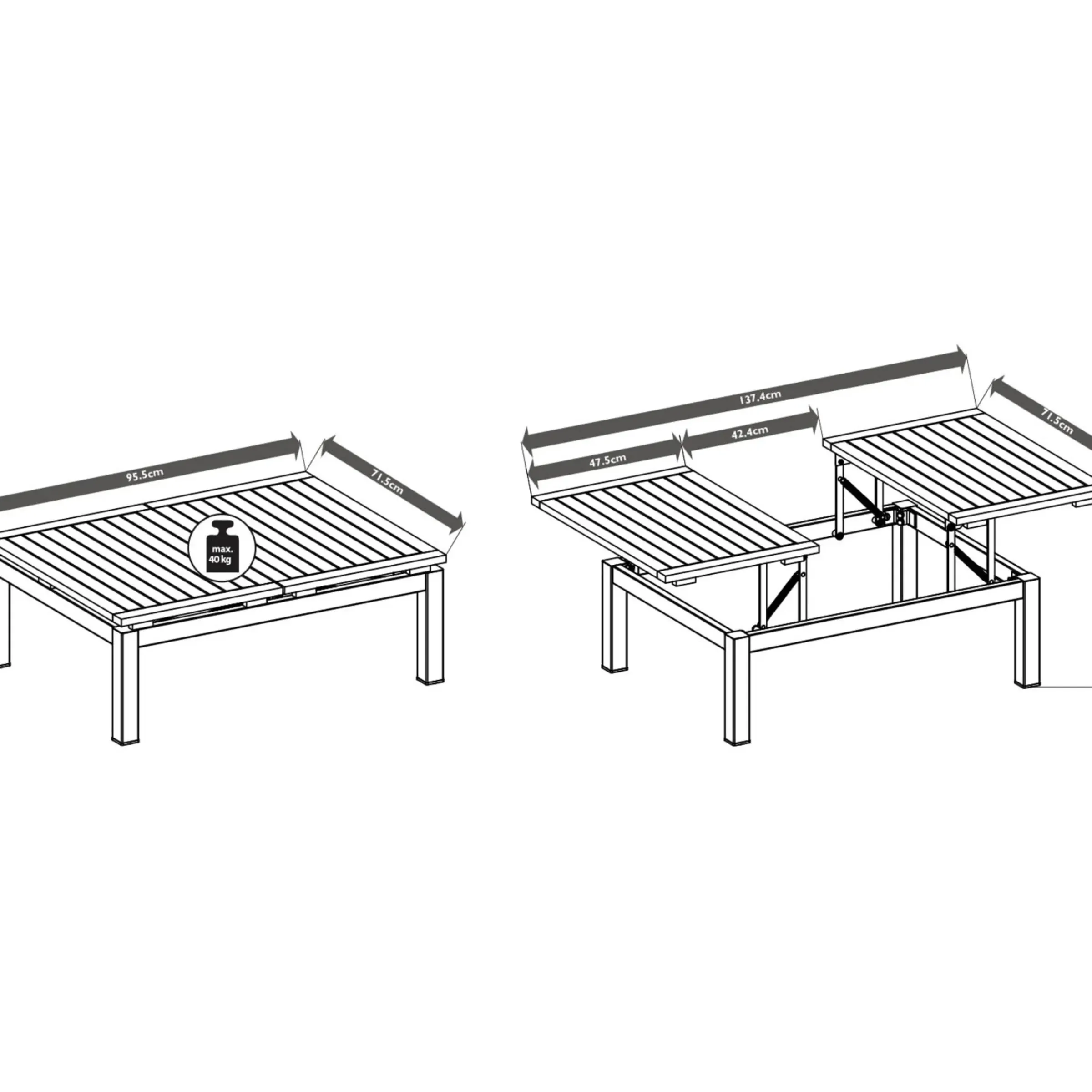 95.5cm
71.5cm
max.
40 kg
137.4cm
47.5cm
42.4cm
71.5cm